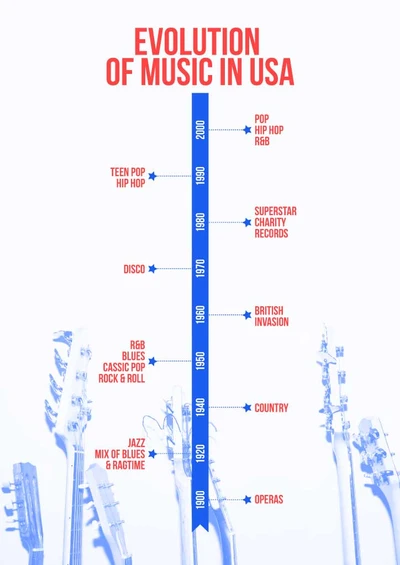 EVOLUTION OF MUSIC IN USA

2000
POP
HIP HOP
R&B

1990
TEEN POP
HIP HOP

1980
SUPERSTAR
CHARITY
RECORDS

1970
DISCO

1960
BRITISH
INVASION

1950
R&B
BLUES
CASSIC POP
ROCK & ROLL

1940
COUNTRY

1920
JAZZ
MIX OF BLUES
& RAGTIME

1900
OPERAS